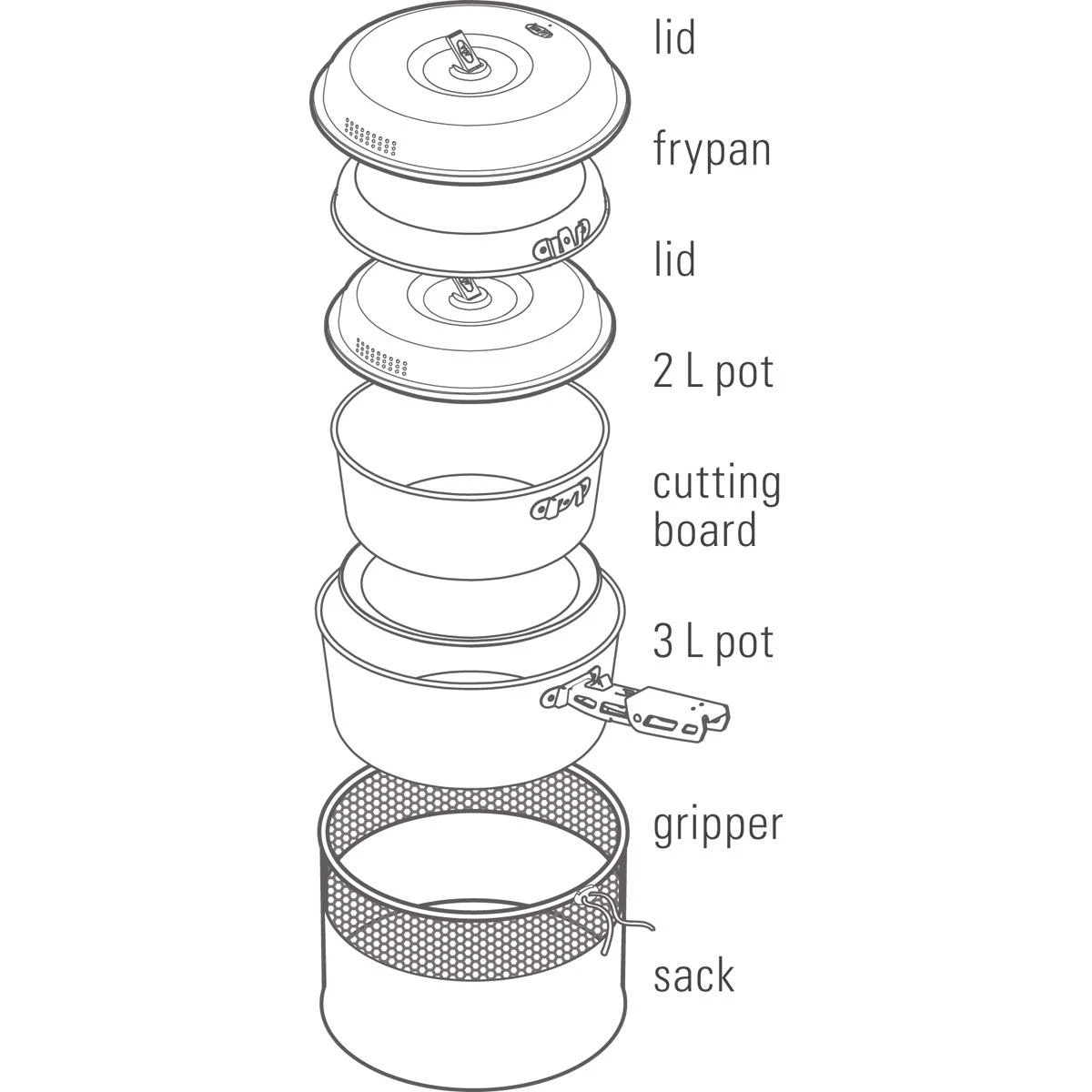 lid

frypan

lid

2 L pot

cutting board

3 L pot

gripper

sack